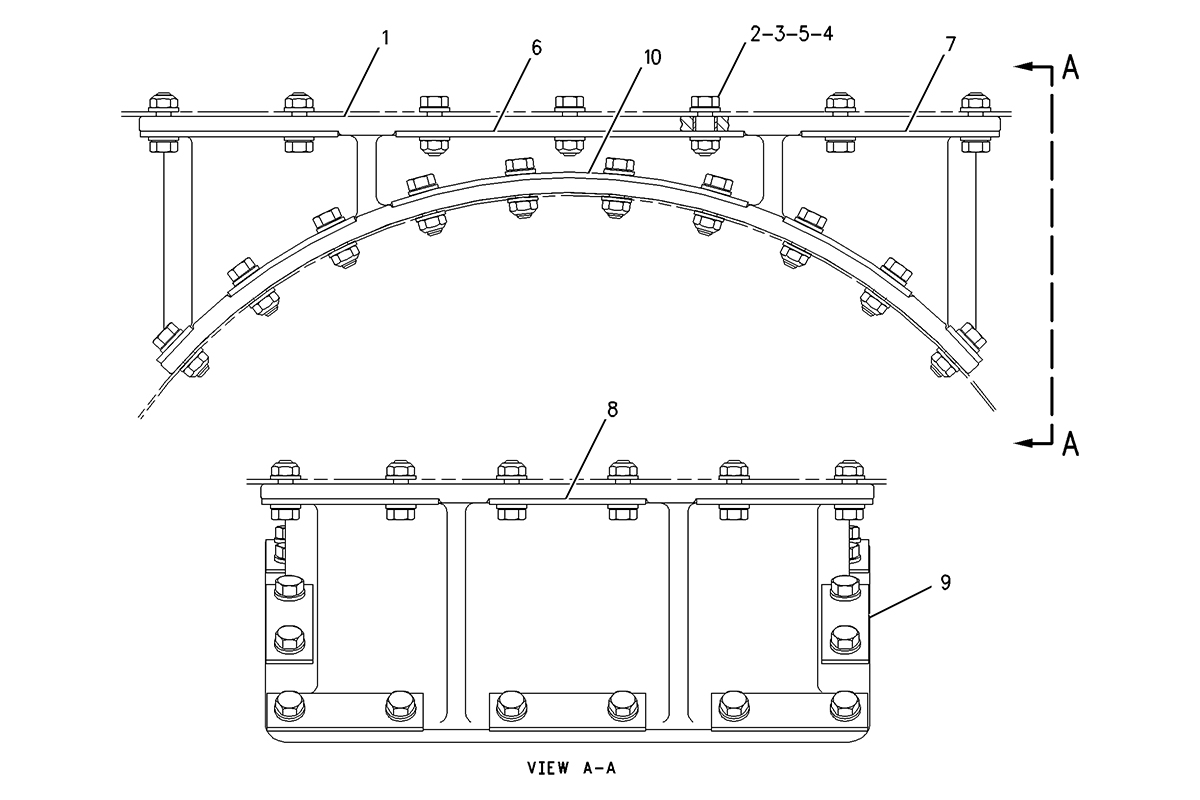 1
6
10
2-3-5-4
7
A
A
8
9
VIEW A-A