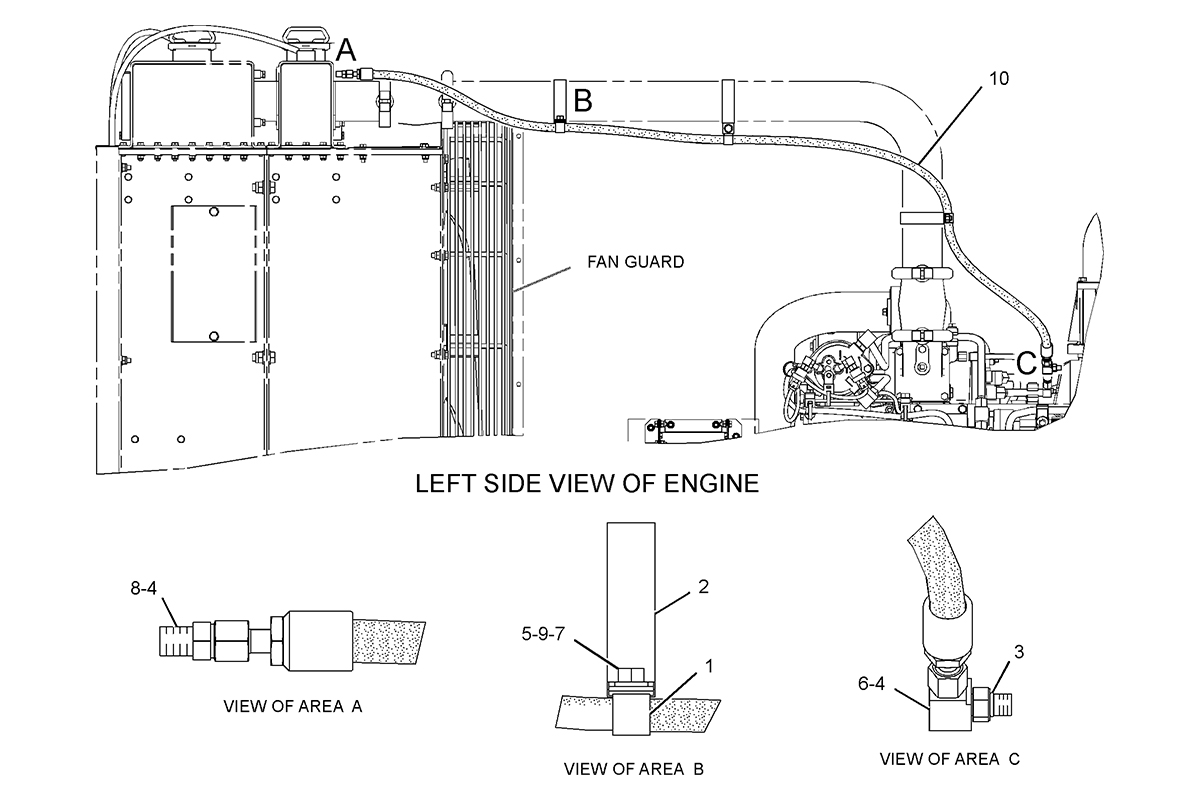 A

B

10

FAN GUARD

C

LEFT SIDE VIEW OF ENGINE

8-4

VIEW OF AREA A

2

5-9-7

1

VIEW OF AREA B

3

6-4

VIEW OF AREA C